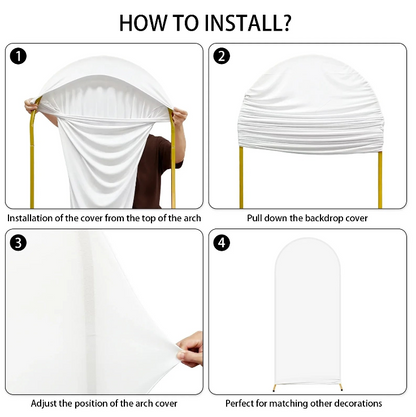 HOW TO INSTALL?

1

Installation of the cover from the top of the arch

2

Pull down the backdrop cover

3

Adjust the position of the arch cover

4

Perfect for matching other decorations