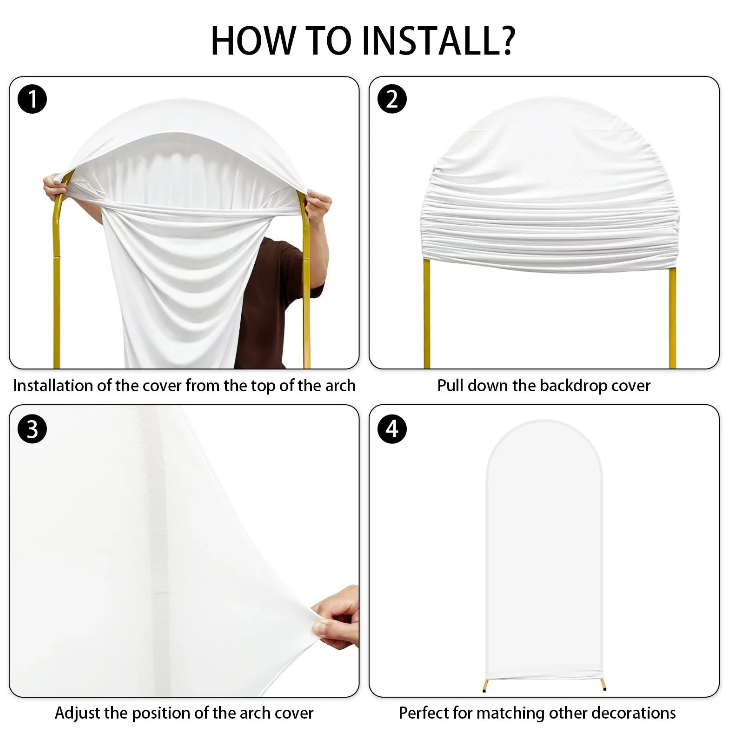 HOW TO INSTALL?

1

Installation of the cover from the top of the arch

2

Pull down the backdrop cover

3

Adjust the position of the arch cover

4

Perfect for matching other decorations